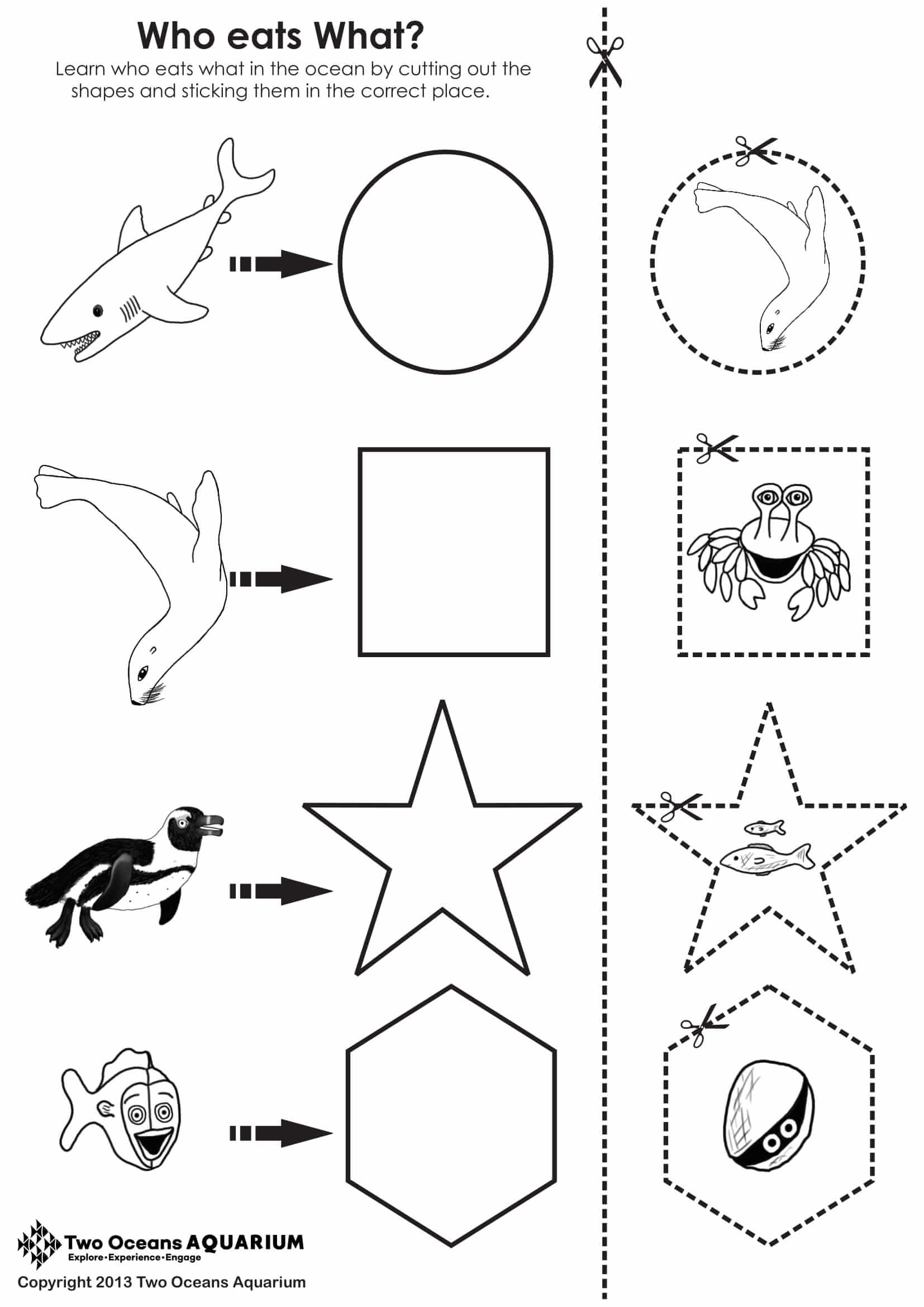 Who eats What?

Learn who eats what in the ocean by cutting out the shapes and sticking them in the correct place.

Two Oceans AQUARIUM
Explore•Experience•Engage

Copyright 2013 Two Oceans Aquarium