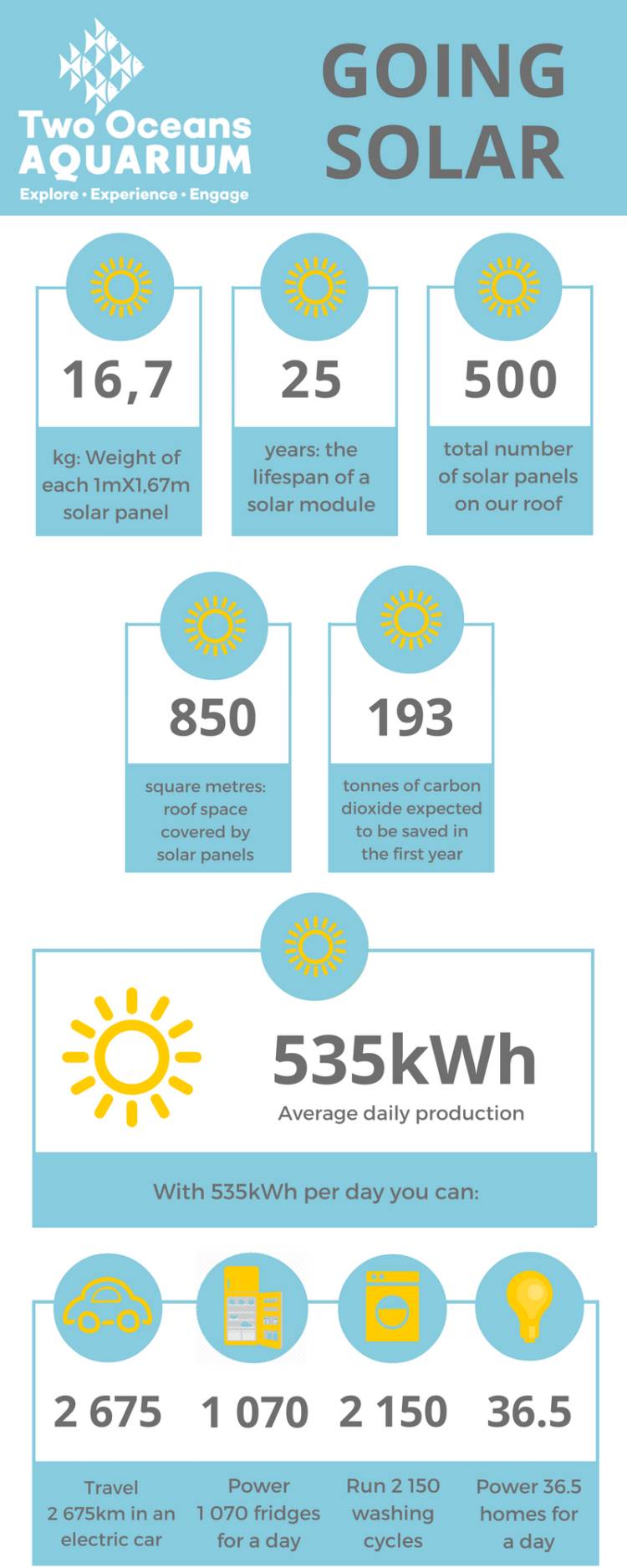 Two Oceans AQUARIUM
Explore • Experience • Engage

GOING SOLAR

16,7
kg: Weight of each 1mX1,67m solar panel

25
years: the lifespan of a solar module

500
total number of solar panels on our roof

850
square metres: roof space covered by solar panels

193
tonnes of carbon dioxide expected to be saved in the first year

535kWh
Average daily production

With 535kWh per day you can:

2 675
Travel 2 675km in an electric car

1 070
Power 1 070 fridges for a day

2 150
Run 2 150 washing cycles

36.5
Power 36.5 homes for a day