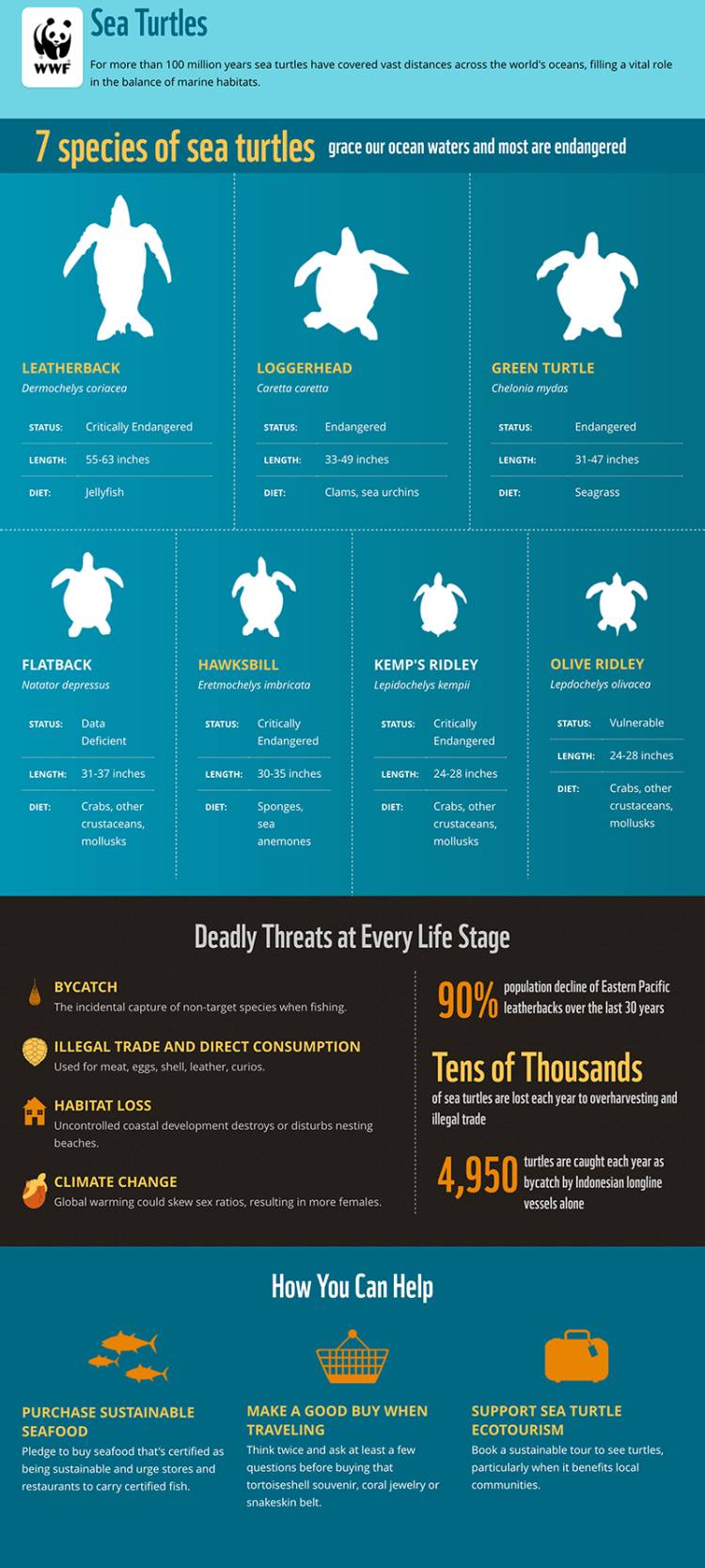 WWF

Sea Turtles

For more than 100 million years sea turtles have covered vast distances across the world's oceans, filling a vital role in the balance of marine habitats.

7 species of sea turtles grace our ocean waters and most are endangered

LEATHERBACK
Dermochelys coriacea

| STATUS: | Critically Endangered |
|---|---|
| LENGTH: | 55-63 inches |
| DIET: | Jellyfish |

LOGGERHEAD
Caretta caretta

| STATUS: | Endangered |
|---|---|
| LENGTH: | 33-49 inches |
| DIET: | Clams, sea urchins |

GREEN TURTLE
Chelonia mydas

| STATUS: | Endangered |
|---|---|
| LENGTH: | 31-47 inches |
| DIET: | Seagrass |

FLATBACK
Natator depressus

| STATUS: | Data Deficient |
|---|---|
| LENGTH: | 31-37 inches |
| DIET: | Crabs, other crustaceans, mollusks |

HAWKSBILL
Eretmochelys imbricata

| STATUS: | Critically Endangered |
|---|---|
| LENGTH: | 30-35 inches |
| DIET: | Sponges, sea anemones |

KEMP'S RIDLEY
Lepidochelys kempii

| STATUS: | Critically Endangered |
|---|---|
| LENGTH: | 24-28 inches |
| DIET: | Crabs, other crustaceans, mollusks |

OLIVE RIDLEY
Lepdochelys olivacea

| STATUS: | Vulnerable |
|---|---|
| LENGTH: | 24-28 inches |
| DIET: | Crabs, other crustaceans, mollusks |

Deadly Threats at Every Life Stage

BYCATCH
The incidental capture of non-target species when fishing.

ILLEGAL TRADE AND DIRECT CONSUMPTION
Used for meat, eggs, shell, leather, curios.

HABITAT LOSS
Uncontrolled coastal development destroys or disturbs nesting beaches.

CLIMATE CHANGE
Global warming could skew sex ratios, resulting in more females.

90% population decline of Eastern Pacific leatherbacks over the last 30 years

Tens of Thousands of sea turtles are lost each year to overharvesting and illegal trade

4,950 turtles are caught each year as bycatch by Indonesian longline vessels alone

How You Can Help

PURCHASE SUSTAINABLE SEAFOOD
Pledge to buy seafood that's certified as being sustainable and urge stores and restaurants to carry certified fish.

MAKE A GOOD BUY WHEN TRAVELING
Think twice and ask at least a few questions before buying that tortoiseshell souvenir, coral jewelry or snakeskin belt.

SUPPORT SEA TURTLE ECOTOURISM
Book a sustainable tour to see turtles, particularly when it benefits local communities.