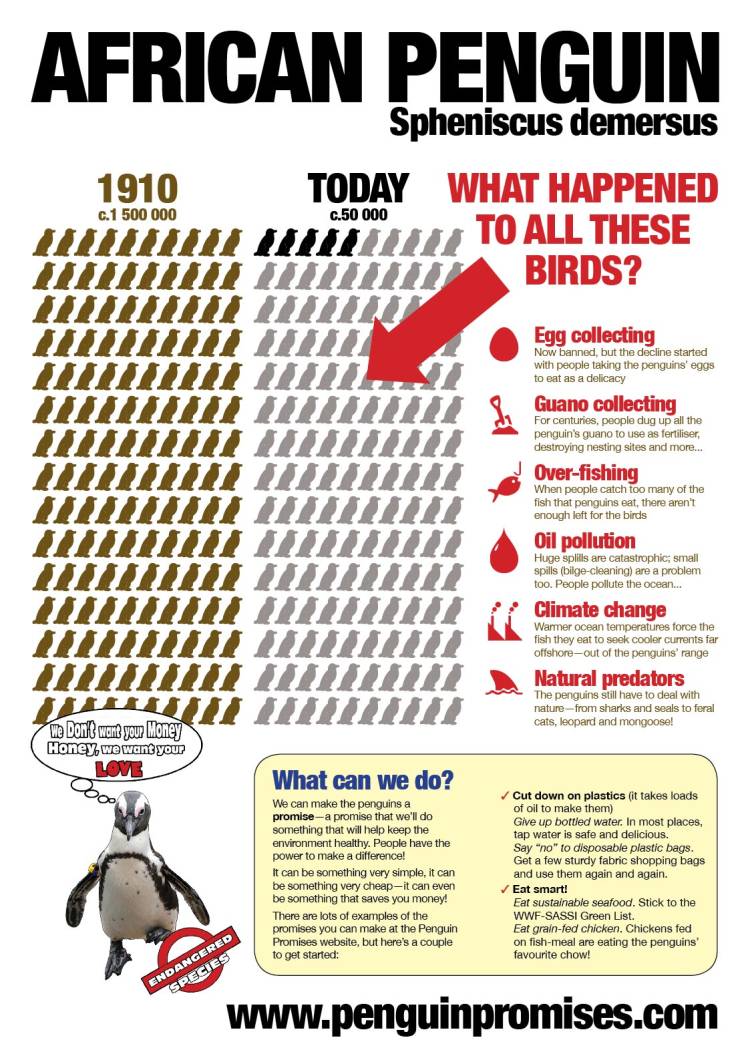 AFRICAN PENGUIN
Spheniscus demersus

1910
c.1 500 000

TODAY
c.50 000

WHAT HAPPENED TO ALL THESE BIRDS?

Egg collecting
Now banned, but the decline started with people taking the penguins' eggs to eat as a delicacy

Guano collecting
For centuries, people dug up all the penguin's guano to use as fertiliser, destroying nesting sites and more...

Over-fishing
When people catch too many of the fish that penguins eat, there aren't enough left for the birds

Oil pollution
Huge spills are catastrophic; small spills (bilge-cleaning) are a problem too. People pollute the ocean...

Climate change
Warmer ocean temperatures force the fish they eat to seek cooler currents far offshore—out of the penguins' range

Natural predators
The penguins still have to deal with nature—from sharks and seals to feral cats, leopard and mongoose!

We Don't want your Money Honey, we want your LOVE

ENDANGERED SPECIES

What can we do?
We can make the penguins a promise—a promise that we'll do something that will help keep the environment healthy. People have the power to make a difference!

It can be something very simple, it can be something very cheap—it can even be something that saves you money!

There are lots of examples of the promises you can make at the Penguin Promises website, but here's a couple to get started:

✓ Cut down on plastics (it takes loads of oil to make them)
Give up bottled water. In most places, tap water is safe and delicious.
Say "no" to disposable plastic bags. Get a few sturdy fabric shopping bags and use them again and again.

✓ Eat smart!
Eat sustainable seafood. Stick to the WWF-SASSI Green List.
Eat grain-fed chicken. Chickens fed on fish-meal are eating the penguins' favourite chow!

www.penguinpromises.com