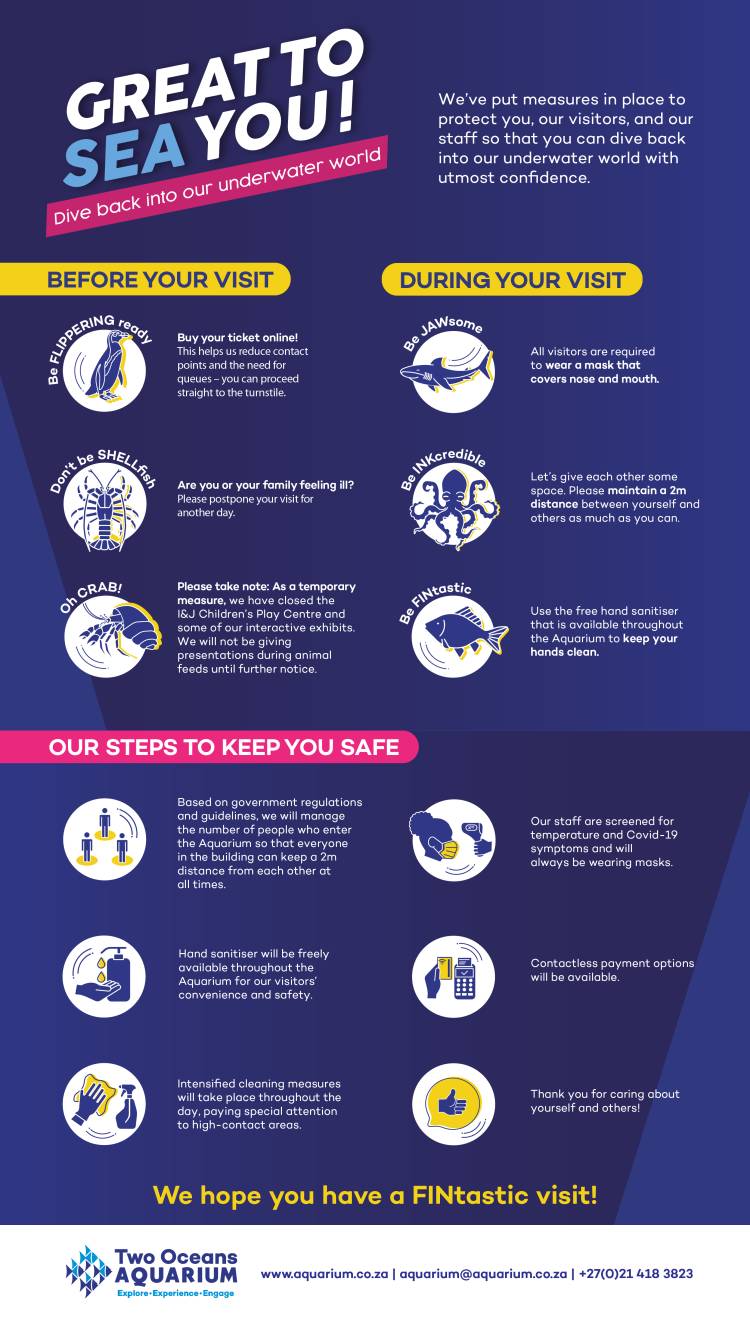 GREAT TO SEA YOU!

Dive back into our underwater world

We've put measures in place to protect you, our visitors, and our staff so that you can dive back into our underwater world with utmost confidence.

BEFORE YOUR VISIT

Be FLIPPERING ready

Buy your ticket online! This helps us reduce contact points and the need for queues – you can proceed straight to the turnstile.

Don't be SHELLfish

Are you or your family feeling ill? Please postpone your visit for another day.

Oh CRAB!

Please take note: As a temporary measure, we have closed the I&J Children's Play Centre and some of our interactive exhibits. We will not be giving presentations during animal feeds until further notice.

DURING YOUR VISIT

Be JAWsome

All visitors are required to wear a mask that covers nose and mouth.

Be INKcredible

Let's give each other some space. Please maintain a 2m distance between yourself and others as much as you can.

Be FINtastic

Use the free hand sanitiser that is available throughout the Aquarium to keep your hands clean.

OUR STEPS TO KEEP YOU SAFE

Based on government regulations and guidelines, we will manage the number of people who enter the Aquarium so that everyone in the building can keep a 2m distance from each other at all times.

Hand sanitiser will be freely available throughout the Aquarium for our visitors' convenience and safety.

Intensified cleaning measures will take place throughout the day, paying special attention to high-contact areas.

Our staff are screened for temperature and Covid-19 symptoms and will always be wearing masks.

Contactless payment options will be available.

Thank you for caring about yourself and others!

We hope you have a FINtastic visit!

Two Oceans AQUARIUM
Explore•Experience•Engage

www.aquarium.co.za | aquarium@aquarium.co.za | +27(0)21 418 3823